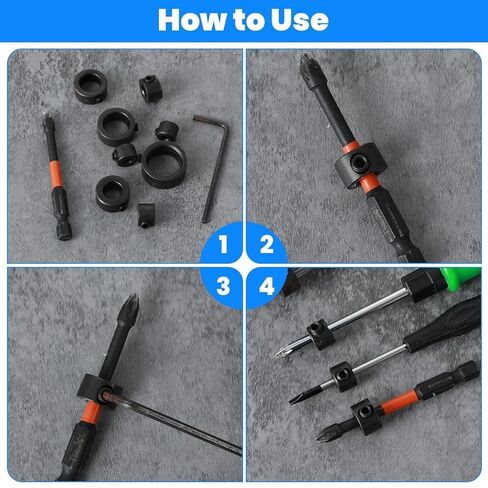 How to Use

1

2

3

4