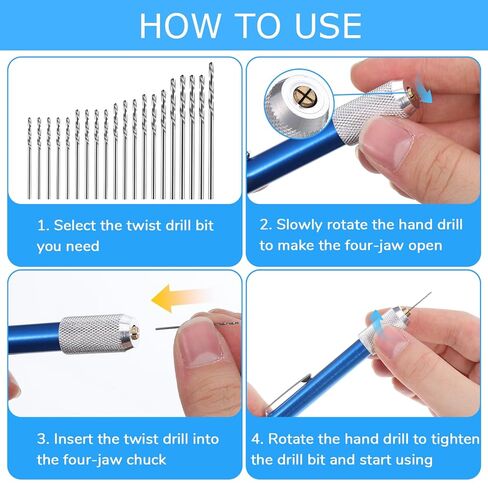 HOW TO USE

1. Select the twist drill bit you need

2. Slowly rotate the hand drill to make the four-jaw open

3. Insert the twist drill into the four-jaw chuck

4. Rotate the hand drill to tighten the drill bit and start using