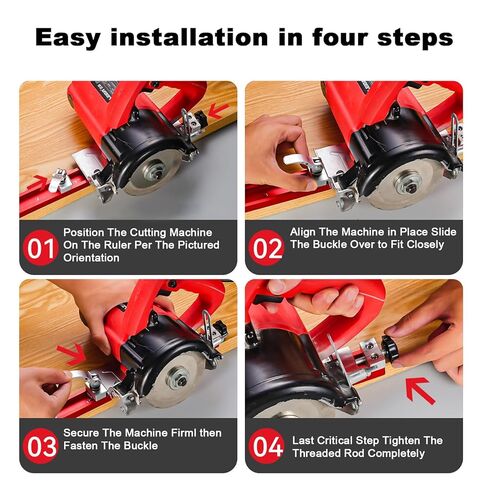 Easy installation in four steps

01 Position The Cutting Machine On The Ruler Per The Pictured Orientation

02 Align The Machine in Place Slide The Buckle Over to Fit Closely

03 Secure The Machine Firml then Fasten The Buckle

04 Last Critical Step Tighten The Threaded Rod Completely