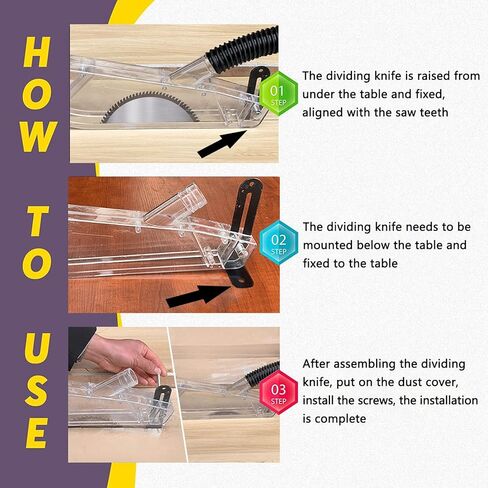 HOW TO USE

01 STEP

The dividing knife is raised from under the table and fixed, aligned with the saw teeth

02 STEP

The dividing knife needs to be mounted below the table and fixed to the table

03 STEP

After assembling the dividing knife, put on the dust cover, install the screws, the installation is complete