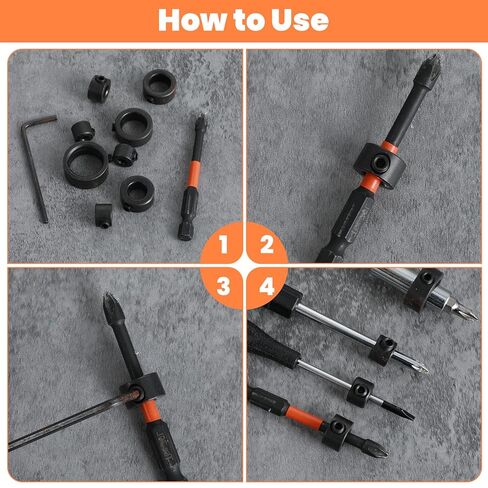 How to Use

1

2

3

4