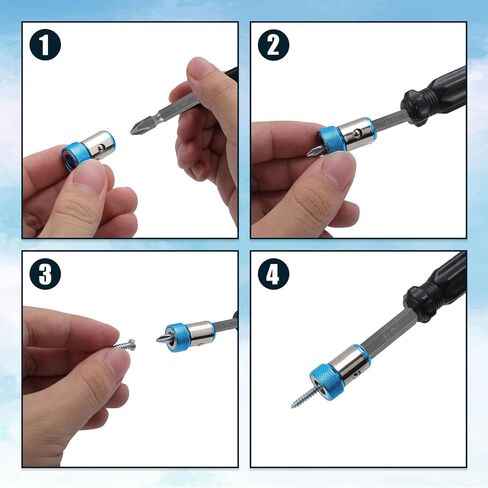 1

2

3

4