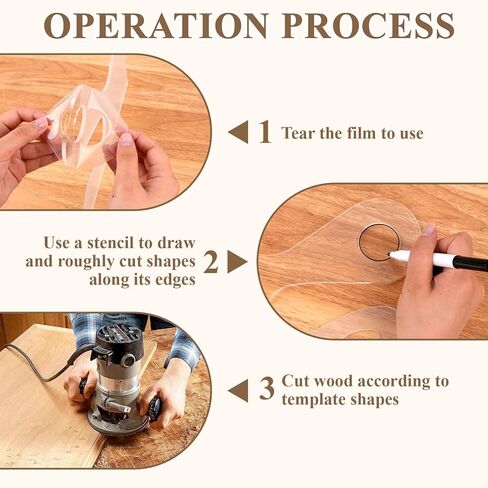 OPERATION PROCESS

1 Tear the film to use

Use a stencil to draw and roughly cut shapes along its edges 2

3 Cut wood according to template shapes