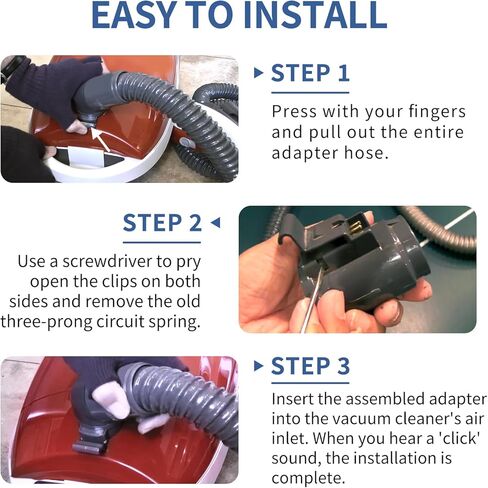 EASY TO INSTALL

STEP 1

Press with your fingers and pull out the entire adapter hose.

STEP 2

Use a screwdriver to pry open the clips on both sides and remove the old three-prong circuit spring.

STEP 3

Insert the assembled adapter into the vacuum cleaner's air inlet. When you hear a 'click' sound, the installation is complete.