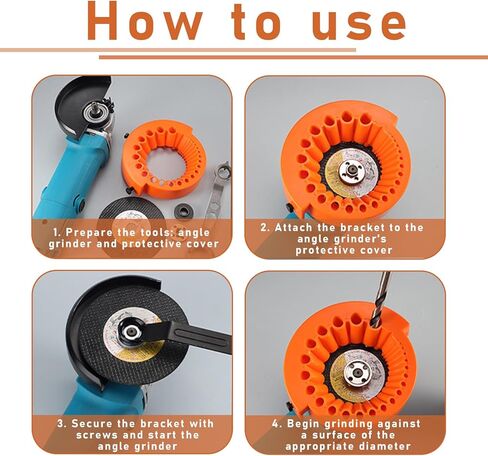 How to use

1. Prepare the tools: angle grinder and protective cover

2. Attach the bracket to the angle grinder's protective cover

3. Secure the bracket with screws and start the angle grinder

4. Begin grinding against a surface of the appropriate diameter