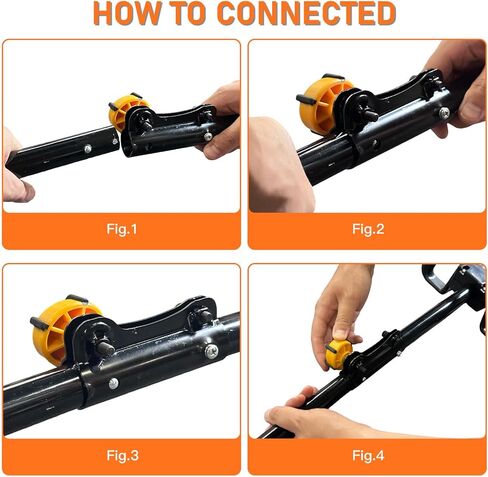 HOW TO CONNECTED

Fig.1

Fig.2

Fig.3

Fig.4