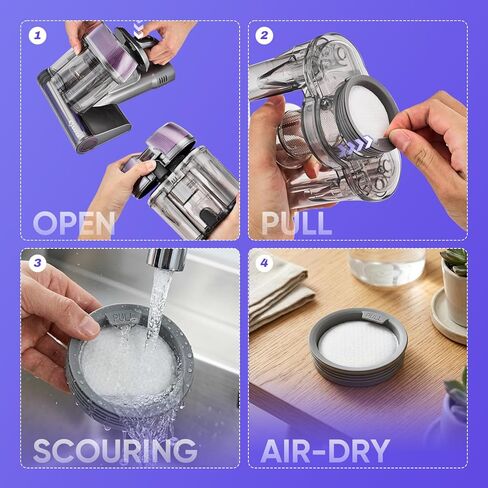 1

OPEN

2

PULL

3

PULL

SCOURING

4

PULL

AIR-DRY