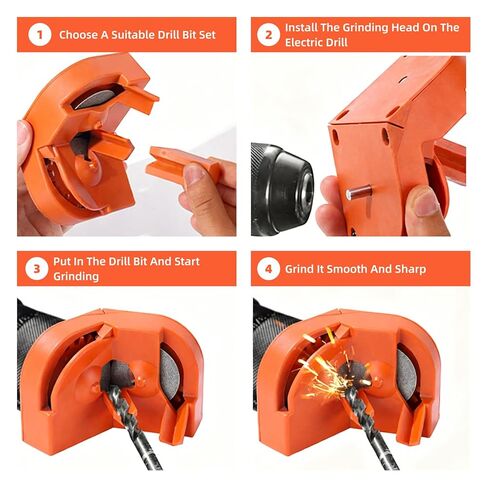 1 Choose A Suitable Drill Bit Set

2 Install The Grinding Head On The Electric Drill

3 Put In The Drill Bit And Start Grinding

4 Grind It Smooth And Sharp