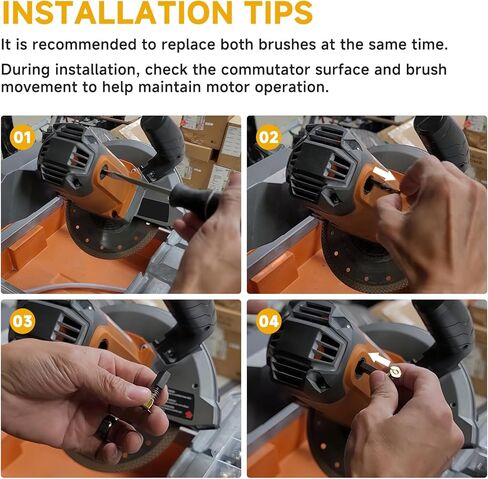 INSTALLATION TIPS

It is recommended to replace both brushes at the same time.

During installation, check the commutator surface and brush movement to help maintain motor operation.

01

02

03

04