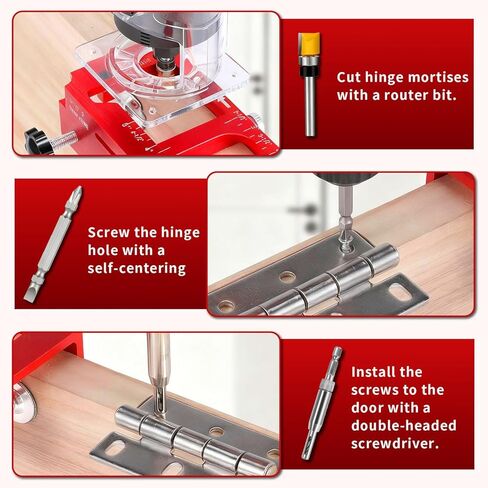 Cut hinge mortises with a router bit.

Screw the hinge hole with a self-centering

Install the screws to the door with a double-headed screwdriver.