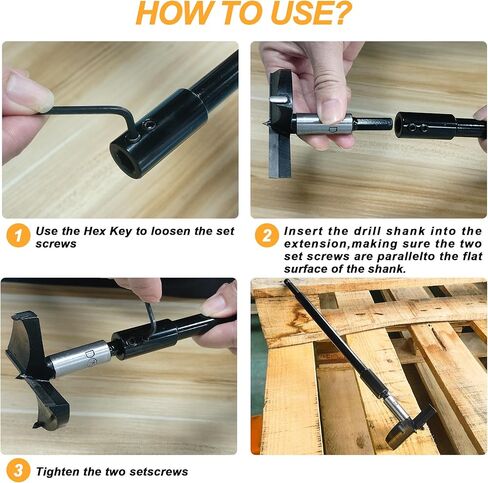 HOW TO USE?

1 Use the Hex Key to loosen the set screws

2 Insert the drill shank into the extension,making sure the two set screws are parallelto the flat surface of the shank.

3 Tighten the two setscrews