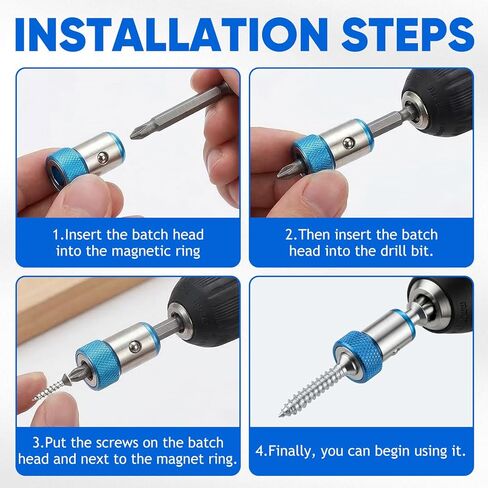 INSTALLATION STEPS

1.Insert the batch head into the magnetic ring

2.Then insert the batch head into the drill bit.

3.Put the screws on the batch head and next to the magnet ring.

4.Finally, you can begin using it.