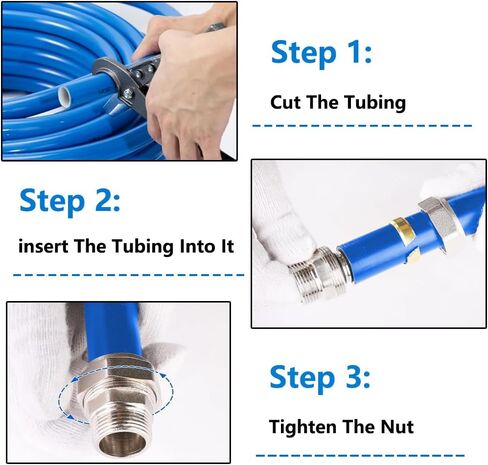 Step 1:

Cut The Tubing

Step 2:

insert The Tubing Into It

Step 3:

Tighten The Nut