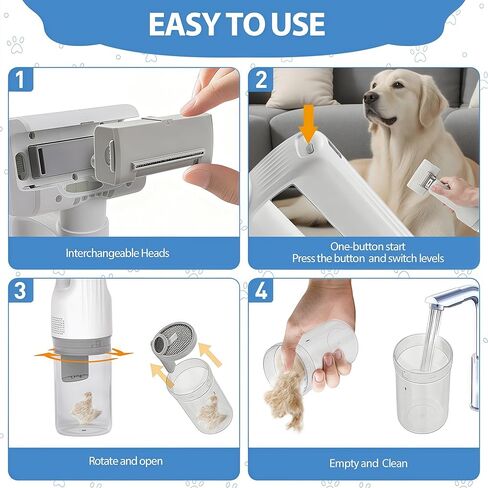 EASY TO USE

1

Interchangeable Heads

2

One-button start
Press the button and switch levels

3

Rotate and open

4

Empty and Clean