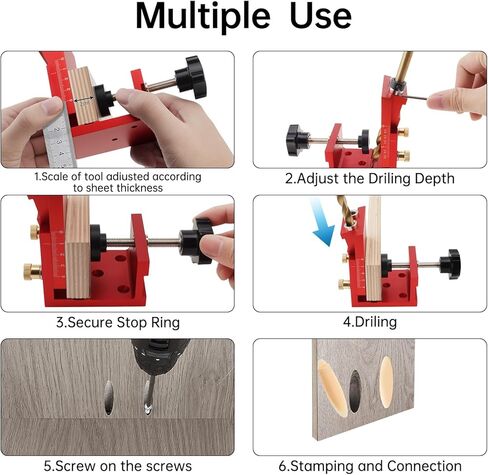 Multiple Use

1.Scale of tool adiusted according to sheet thickness

2.Adjust the Driling Depth

3.Secure Stop Ring

4.Driling

5.Screw on the screws

6.Stamping and Connection