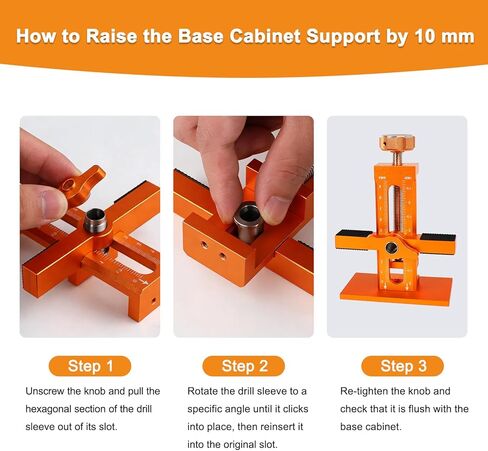 How to Raise the Base Cabinet Support by 10 mm

Step 1

Unscrew the knob and pull the hexagonal section of the drill sleeve out of its slot.

Step 2

Rotate the drill sleeve to a specific angle until it clicks into place, then reinsert it into the original slot.

Step 3

Re-tighten the knob and check that it is flush with the base cabinet.