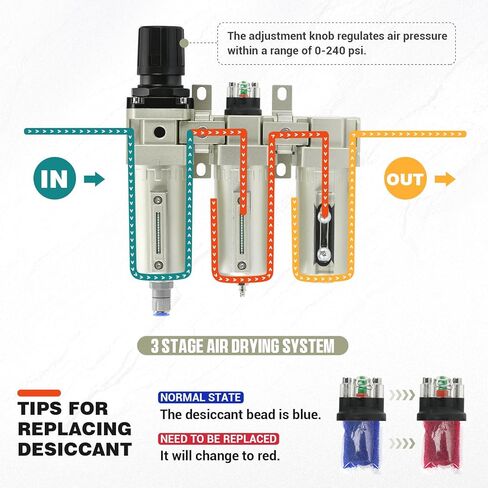 The adjustment knob regulates air pressure within a range of 0-240 psi.

IN

OUT

3 STAGE AIR DRYING SYSTEM

TIPS FOR REPLACING DESICCANT

NORMAL STATE
The desiccant bead is blue.

NEED TO BE REPLACED
It will change to red.