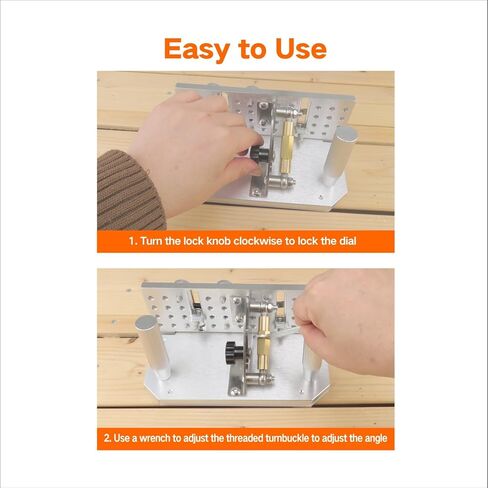 Easy to Use

1. Turn the lock knob clockwise to lock the dial

2. Use a wrench to adjust the threaded turnbuckle to adjust the angle