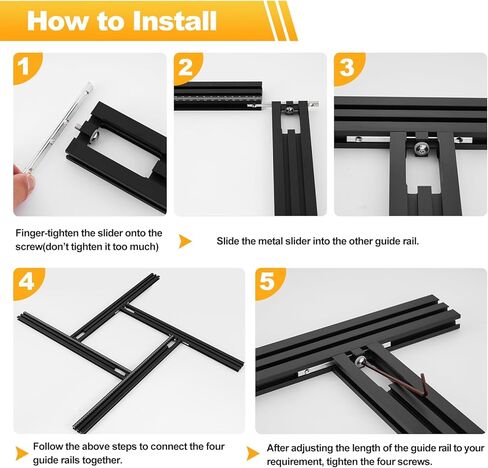 How to Install

1

2

3

Finger-tighten the slider onto the screw(don't tighten it too much)

Slide the metal slider into the other guide rail.

4

5

Follow the above steps to connect the four guide rails together.

After adjusting the length of the guide rail to your requirement, tighten the four screws.