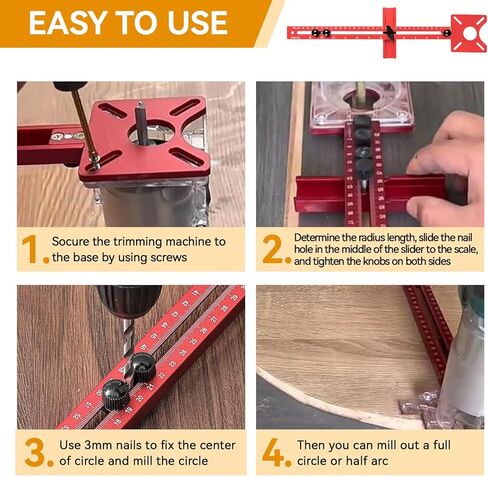 EASY TO USE

1. Socure the trimming machine to the base by using screws

2. Determine the radius length, slide the nail hole in the middle of the slider to the scale, and tighten the knobs on both sides

3. Use 3mm nails to fix the center of circle and mill the circle

4. Then you can mill out a full circle or half arc