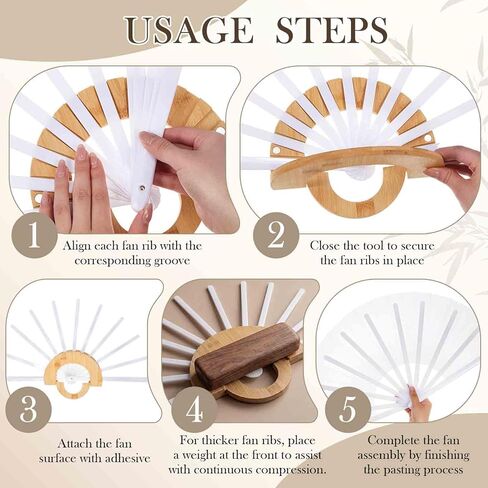 USAGE STEPS

1
Align each fan rib with the corresponding groove

2
Close the tool to secure the fan ribs in place

3
Attach the fan surface with adhesive

4
For thicker fan ribs, place a weight at the front to assist with continuous compression.

5
Complete the fan assembly by finishing the pasting process