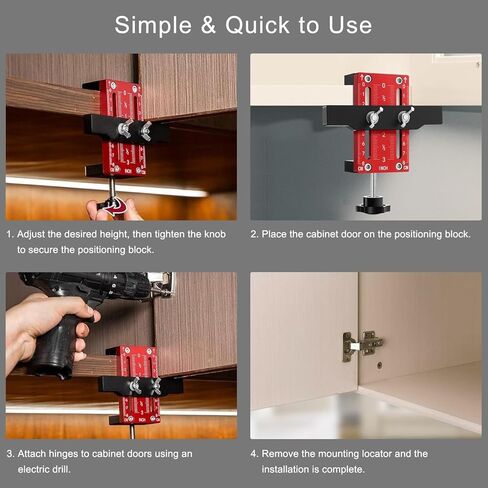 Simple & Quick to Use

1. Adjust the desired height, then tighten the knob to secure the positioning block.

2. Place the cabinet door on the positioning block.

3. Attach hinges to cabinet doors using an electric drill.

4. Remove the mounting locator and the installation is complete.