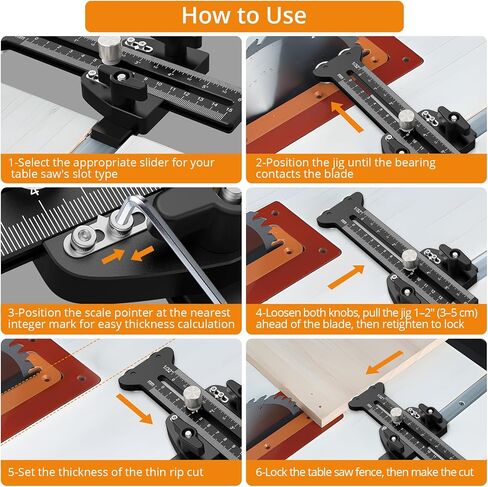 How to Use

1-Select the appropriate slider for your table saw's slot type

2-Position the jig until the bearing contacts the blade

3-Position the scale pointer at the nearest integer mark for easy thickness calculation

4-Loosen both knobs, pull the jig 1–2" (3–5 cm) ahead of the blade, then retighten to lock

5-Set the thickness of the thin rip cut

6-Lock the table saw fence, then make the cut