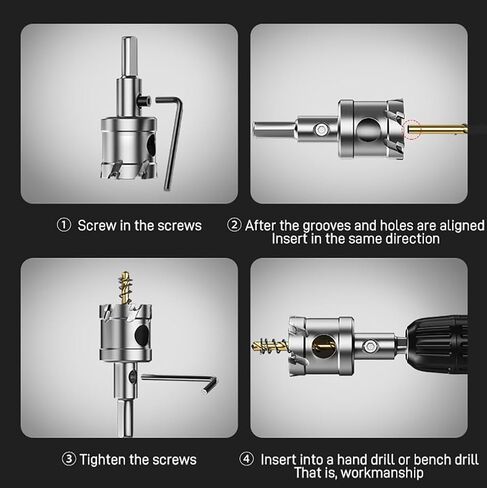 ① Screw in the screws

② After the grooves and holes are aligned
Insert in the same direction

③ Tighten the screws

④ Insert into a hand drill or bench drill
That is, workmanship