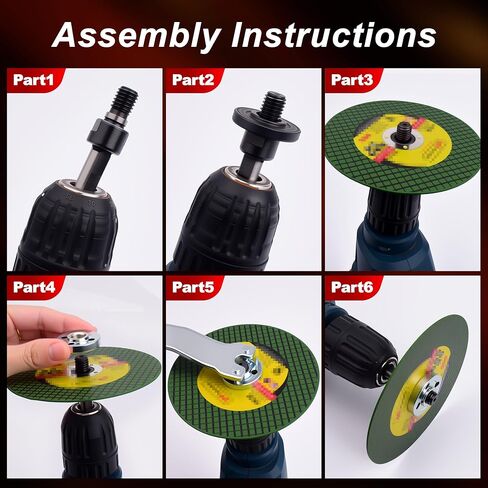 Assembly Instructions

Part1

Part2

Part3

Part4

Part5

Part6