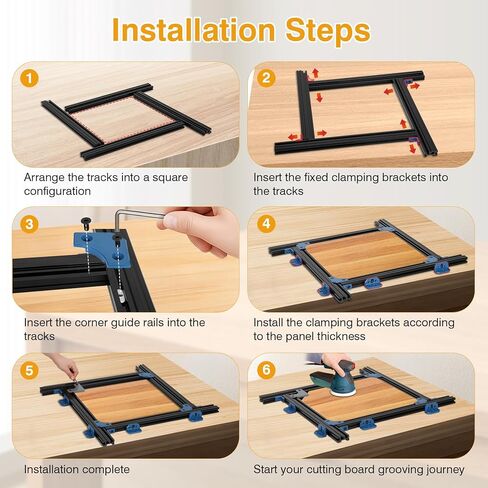 Installation Steps

1

Arrange the tracks into a square configuration

2

Insert the fixed clamping brackets into the tracks

3

Insert the corner guide rails into the tracks

4

Install the clamping brackets according to the panel thickness

5

Installation complete

6

Start your cutting board grooving journey