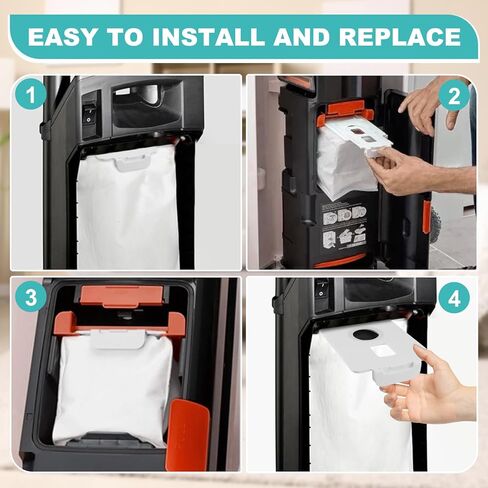 EASY TO INSTALL AND REPLACE

1

2

3

4