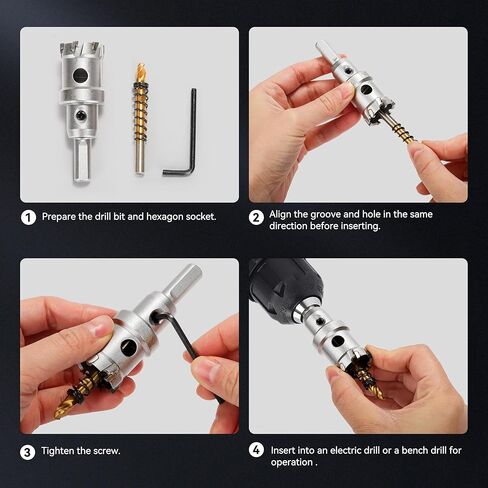 1 Prepare the drill bit and hexagon socket.

2 Align the groove and hole in the same direction before inserting.

3 Tighten the screw.

4 Insert into an electric drill or a bench drill for operation .