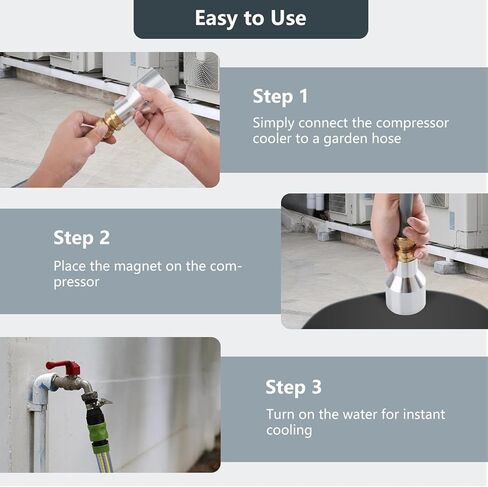 Easy to Use

Step 1

Simply connect the compressor cooler to a garden hose

Step 2

Place the magnet on the compressor

Step 3

Turn on the water for instant cooling