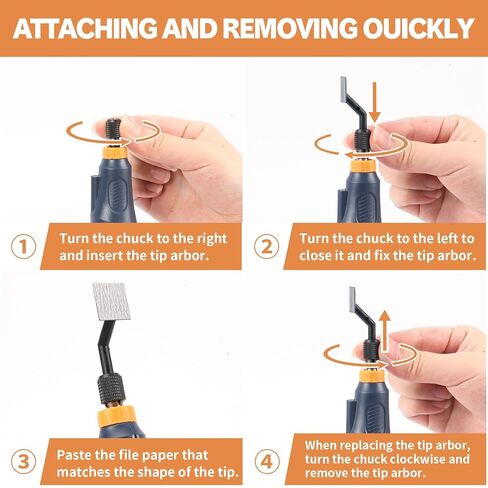 ATTACHING AND REMOVING OUICKLY

1 Turn the chuck to the right and insert the tip arbor.

2 Turn the chuck to the left to close it and fix the tip arbor.

3 Paste the file paper that matches the shape of the tip.

4 When replacing the tip arbor, turn the chuck clockwise and remove the tip arbor.