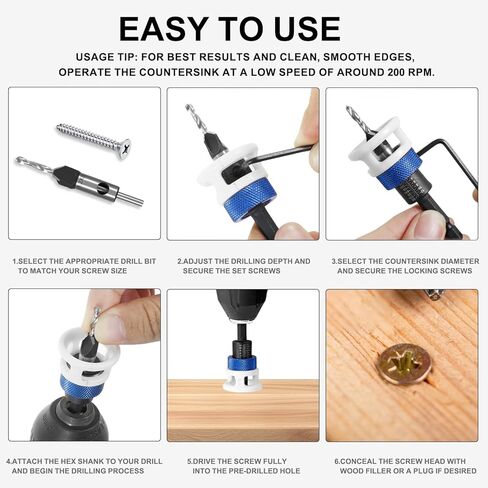 EASY TO USE

USAGE TIP: FOR BEST RESULTS AND CLEAN, SMOOTH EDGES, OPERATE THE COUNTERSINK AT A LOW SPEED OF AROUND 200 RPM.

1.SELECT THE APPROPRIATE DRILL BIT TO MATCH YOUR SCREW SIZE

2.ADJUST THE DRILLING DEPTH AND SECURE THE SET SCREWS

3.SELECT THE COUNTERSINK DIAMETER AND SECURE THE LOCKING SCREWS

4.ATTACH THE HEX SHANK TO YOUR DRILL AND BEGIN THE DRILLING PROCESS

5.DRIVE THE SCREW FULLY INTO THE PRE-DRILLED HOLE

6.CONCEAL THE SCREW HEAD WITH WOOD FILLER OR A PLUG IF DESIRED