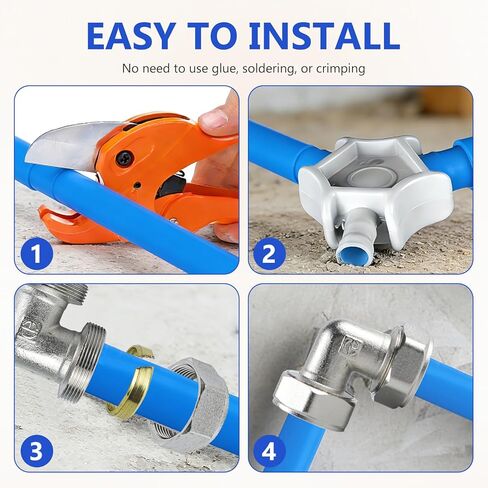 EASY TO INSTALL

No need to use glue, soldering, or crimping

1

2

3

4