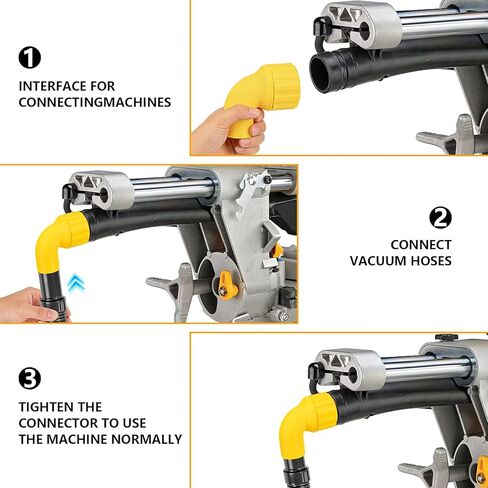 1

INTERFACE FOR CONNECTINGMACHINES

2

CONNECT VACUUM HOSES

3

TIGHTEN THE CONNECTOR TO USE THE MACHINE NORMALLY