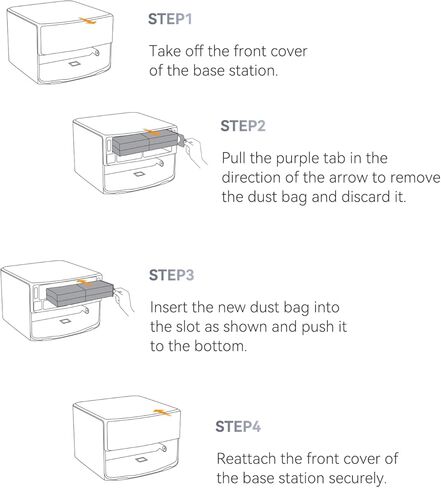 STEP1

Take off the front cover of the base station.

STEP2

Pull the purple tab in the direction of the arrow to remove the dust bag and discard it.

STEP3

Insert the new dust bag into the slot as shown and push it to the bottom.

STEP4

Reattach the front cover of the base station securely.