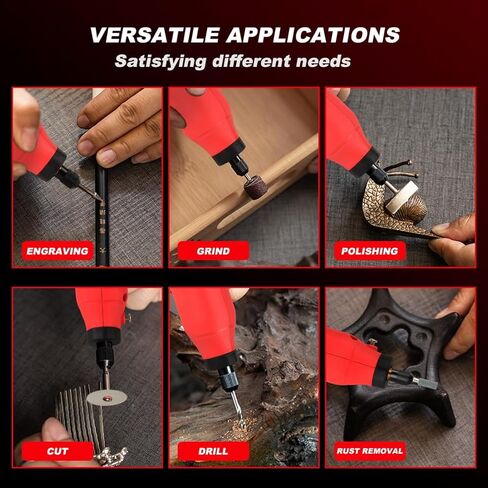 VERSATILE APPLICATIONS
Satisfying different needs

ENGRAVING

GRIND

POLISHING

CUT

DRILL

RUST REMOVAL