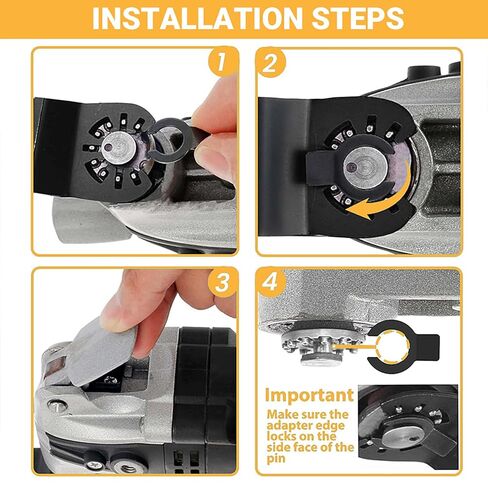 INSTALLATION STEPS

1

2

3

4

Important

Make sure the adapter edge locks on the side face of the pin