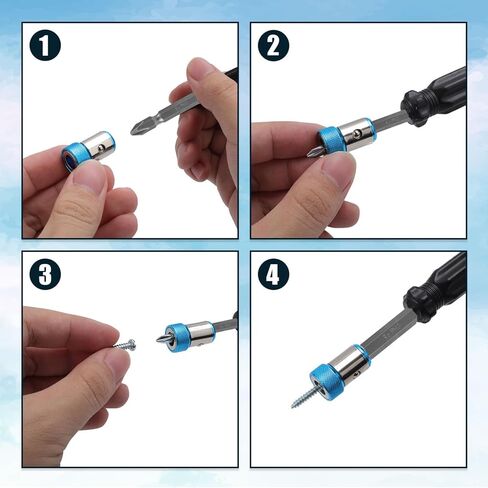 1

2

3

4