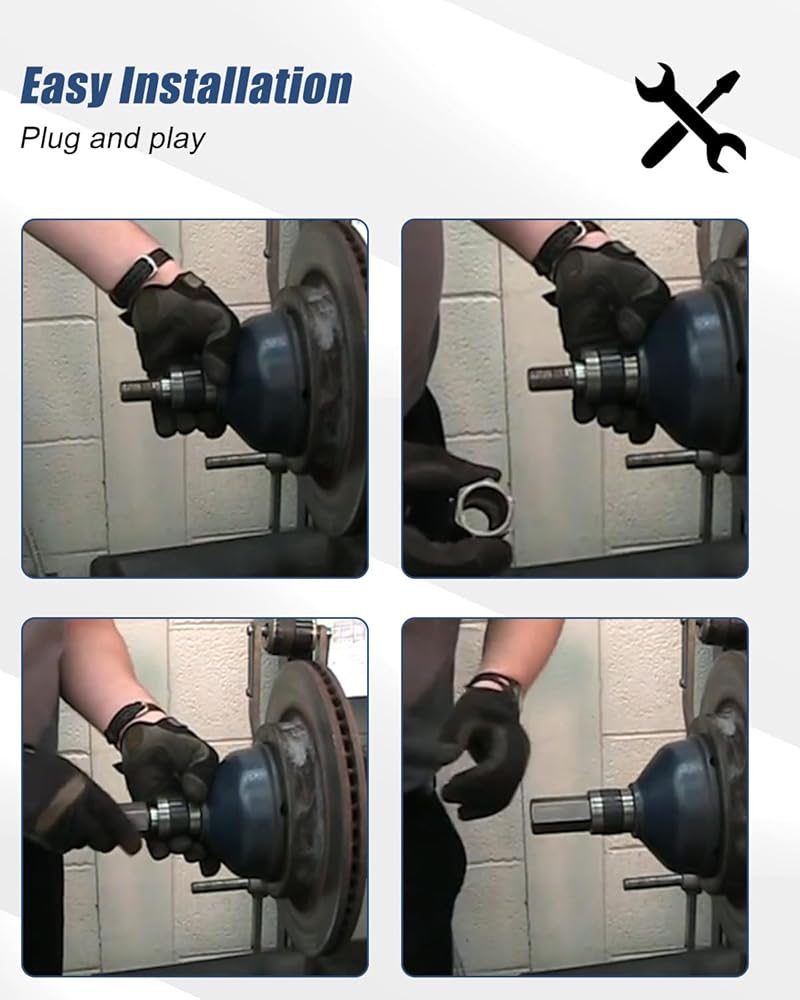 Easy Installation
Plug and play