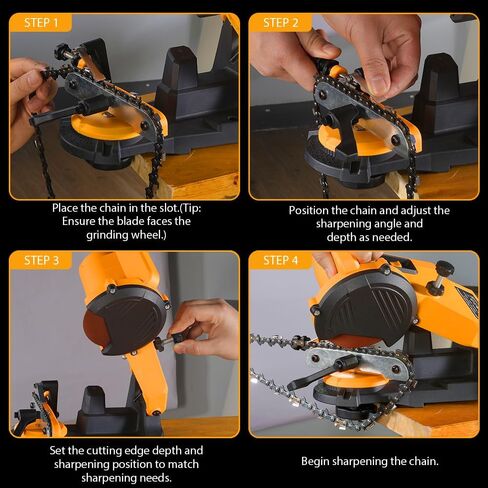 STEP 1

Place the chain in the slot.(Tip: Ensure the blade faces the grinding wheel.)

STEP 2

Position the chain and adjust the sharpening angle and depth as needed.

STEP 3

Set the cutting edge depth and sharpening position to match sharpening needs.

STEP 4

Begin sharpening the chain.