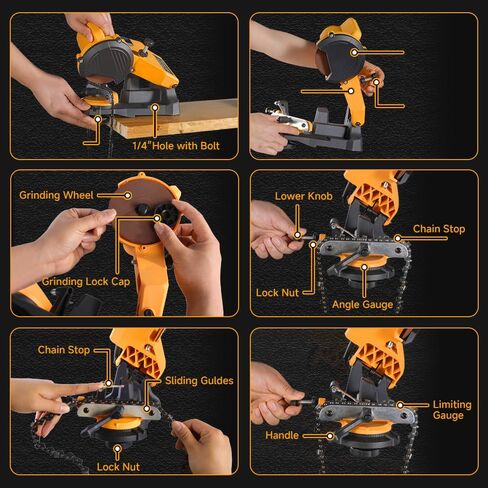 1/4"Hole with Bolt

Grinding Wheel
Grinding Lock Cap

Lower Knob
Chain Stop
Lock Nut
Angle Gauge

Chain Stop
Sliding Guldes
Lock Nut

Limiting Gauge
Handle