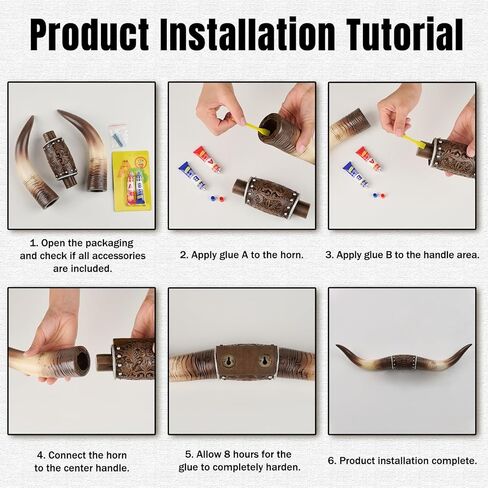 Product Installation Tutorial

1. Open the packaging and check if all accessories are included.

2. Apply glue A to the horn.

3. Apply glue B to the handle area.

4. Connect the horn to the center handle.

5. Allow 8 hours for the glue to completely harden.

6. Product installation complete.