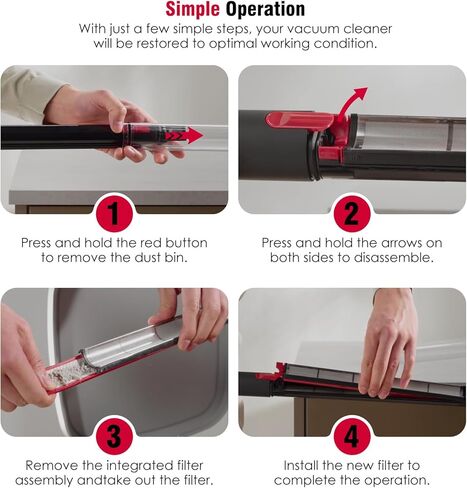 Simple Operation

With just a few simple steps, your vacuum cleaner will be restored to optimal working condition.

1

Press and hold the red button to remove the dust bin.

2

Press and hold the arrows on both sides to disassemble.

3

Remove the integrated filter assembly andtake out the filter.

4

Install the new filter to complete the operation.