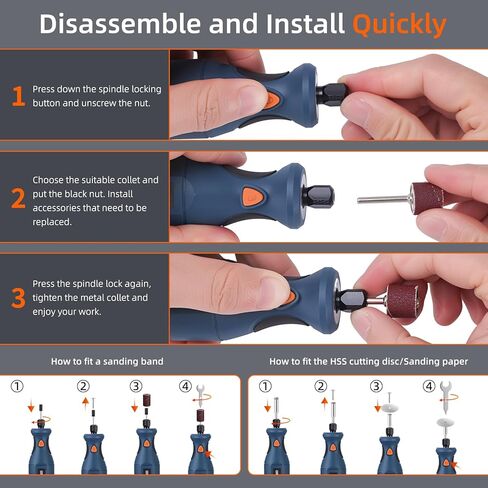 Disassemble and Install Quickly

1 Press down the spindle locking button and unscrew the nut.

2 Choose the suitable collet and put the black nut. Install accessories that need to be replaced.

3 Press the spindle lock again, tighten the metal collet and enjoy your work.

How to fit a sanding band

① ② ③ ④

How to fit the HSS cutting disc/Sanding paper

① ② ③ ④