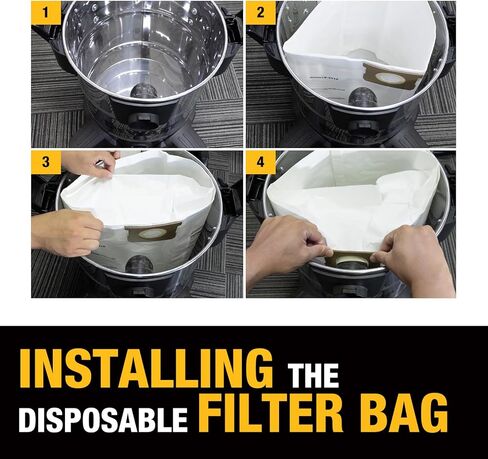 1

2

3

4

INSTALLING THE DISPOSABLE FILTER BAG