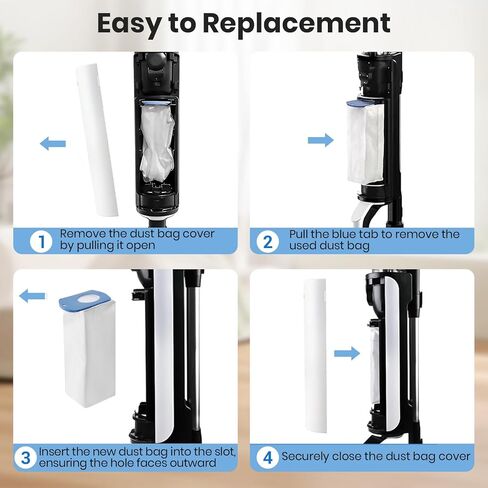 Easy to Replacement

1 Remove the dust bag cover by pulling it open

2 Pull the blue tab to remove the used dust bag

3 Insert the new dust bag into the slot, ensuring the hole faces outward

4 Securely close the dust bag cover