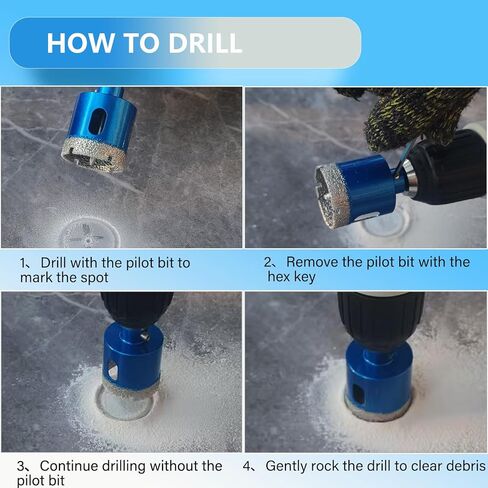 HOW TO DRILL

1、 Drill with the pilot bit to mark the spot

2、 Remove the pilot bit with the hex key

3、 Continue drilling without the pilot bit

4、 Gently rock the drill to clear debris